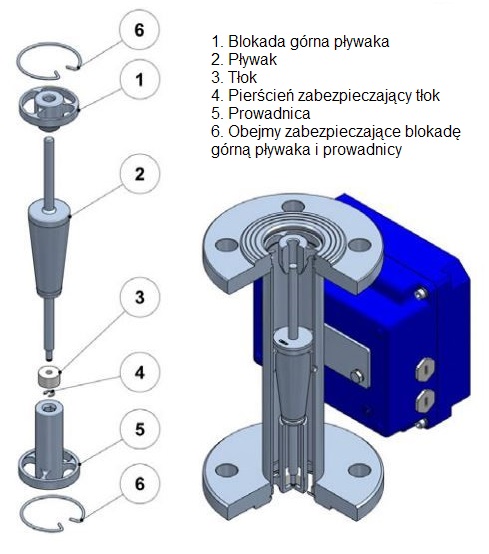 6

1

2

3

4

5

6

1. Blokada górna pływaka
2. Pływak
3. Tłok
4. Pierścień zabezpieczający tłok
5. Prowadnica
6. Obejmy zabezpieczające blokadę górną pływaka i prowadnicy